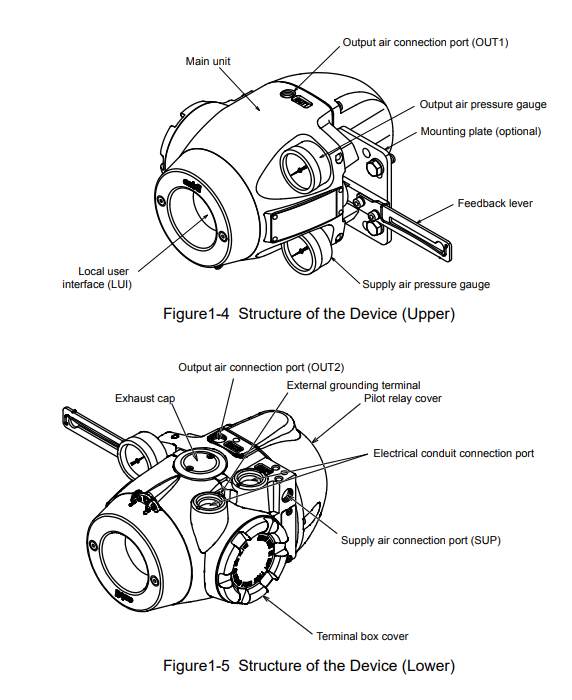 Main unit

Output air connection port (OUT1)

Output air pressure gauge

Mounting plate (optional)

Feedback lever

Local user interface (LUI)

Supply air pressure gauge

Figure1-4 Structure of the Device (Upper)

Output air connection port (OUT2)

External grounding terminal

Exhaust cap

Pilot relay cover

Electrical conduit connection port

Supply air connection port (SUP)

Terminal box cover

Figure1-5 Structure of the Device (Lower)